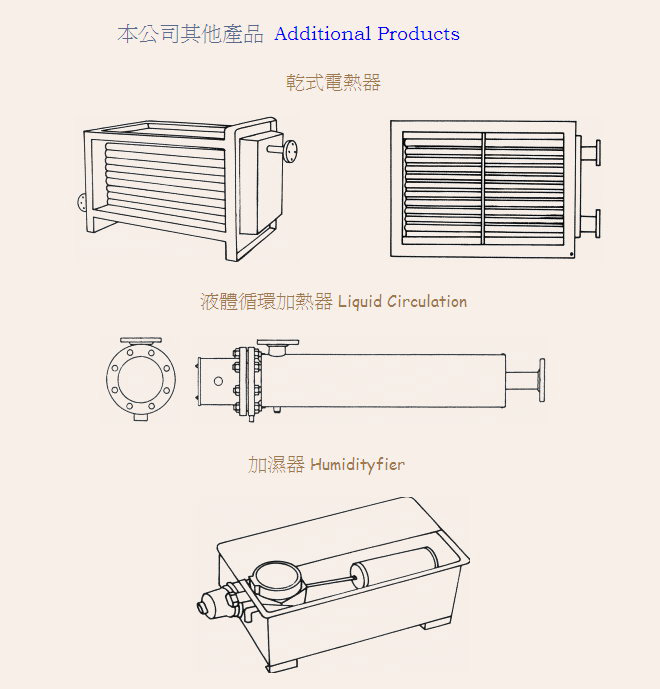 本公司其他產品 Additional Products

乾式電熱器

液體循環加熱器 Liquid Circulation

加濕器 Humidityfier